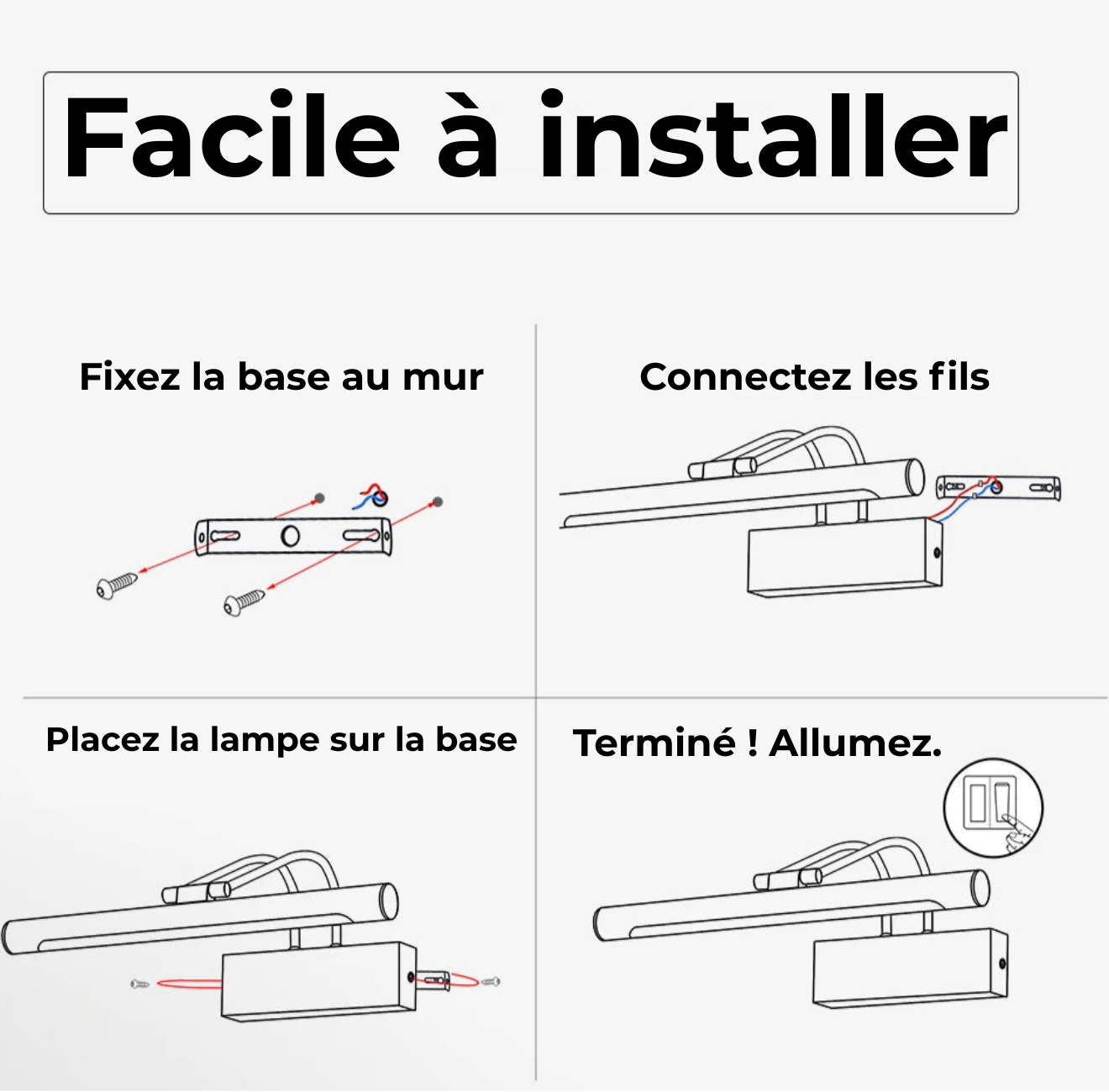 Facile à installer

Fixez la base au mur

Connectez les fils

Placez la lampe sur la base

Terminé ! Allumez.