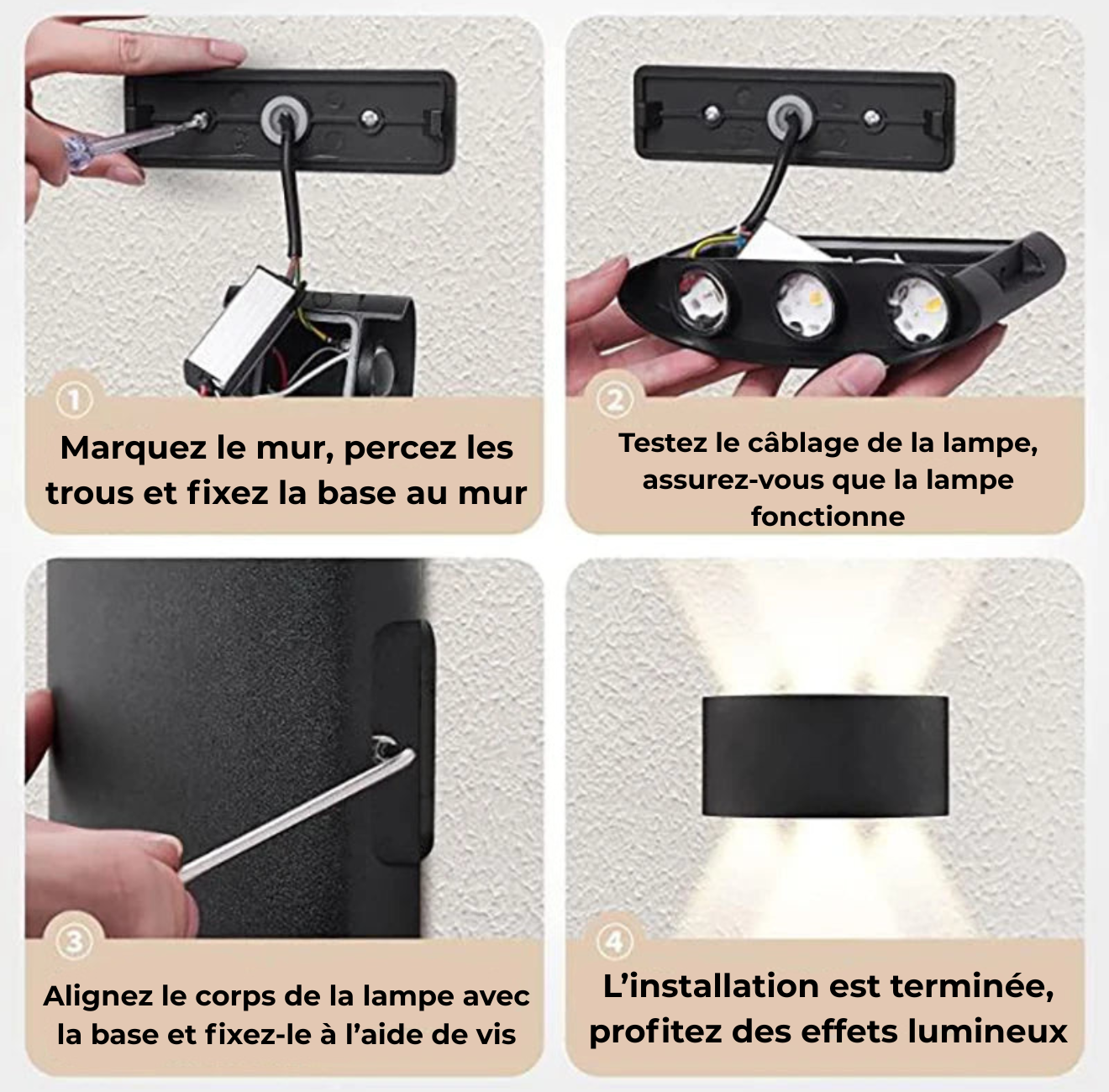 1

Marquez le mur, percez les trous et fixez la base au mur

2

Testez le câblage de la lampe, assurez-vous que la lampe fonctionne

3

Alignez le corps de la lampe avec la base et fixez-le à l'aide de vis

4

L'installation est terminée, profitez des effets lumineux