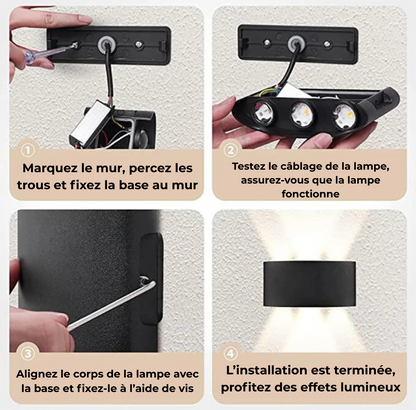 1

Marquez le mur, percez les trous et fixez la base au mur

2

Testez le câblage de la lampe, assurez-vous que la lampe fonctionne

3

Alignez le corps de la lampe avec la base et fixez-le à l'aide de vis

4

L'installation est terminée, profitez des effets lumineux